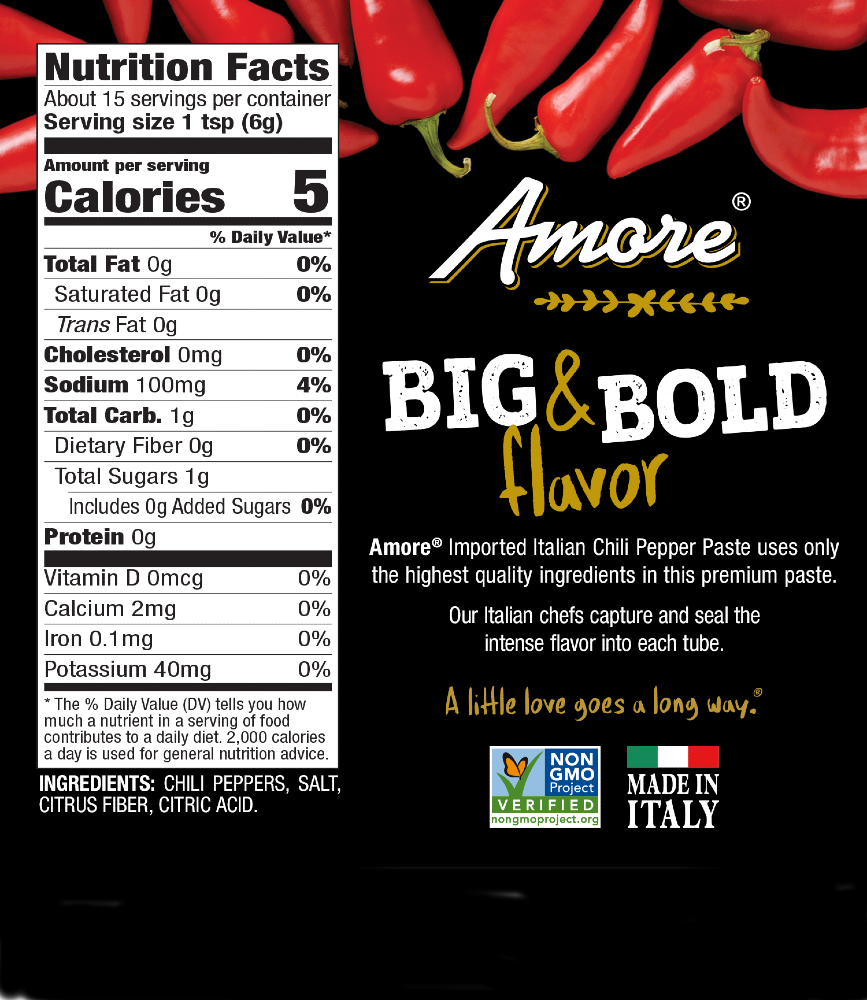 Nutrition Facts
About 15 servings per container
Serving size 1 tsp (6g)

Amount per serving
Calories 5

% Daily Value*

| | |
|---|---|
| Total Fat 0g | 0% |
| Saturated Fat 0g | 0% |
| Trans Fat 0g | |
| Cholesterol 0mg | 0% |
| Sodium 100mg | 4% |
| Total Carb. 1g | 0% |
| Dietary Fiber 0g | 0% |
| Total Sugars 1g | |
| Includes 0g Added Sugars | 0% |
| Protein 0g | |
| Vitamin D 0mcg | 0% |
| Calcium 2mg | 0% |
| Iron 0.1mg | 0% |
| Potassium 40mg | 0% |

* The % Daily Value (DV) tells you how much a nutrient in a serving of food contributes to a daily diet. 2,000 calories a day is used for general nutrition advice.

INGREDIENTS: CHILI PEPPERS, SALT, CITRUS FIBER, CITRIC ACID.

Amore®

BIG & BOLD flavor

Amore® Imported Italian Chili Pepper Paste uses only the highest quality ingredients in this premium paste.

Our Italian chefs capture and seal the intense flavor into each tube.

A little love goes a long way.®

NON GMO Project VERIFIED nongmoproject.org

MADE IN ITALY