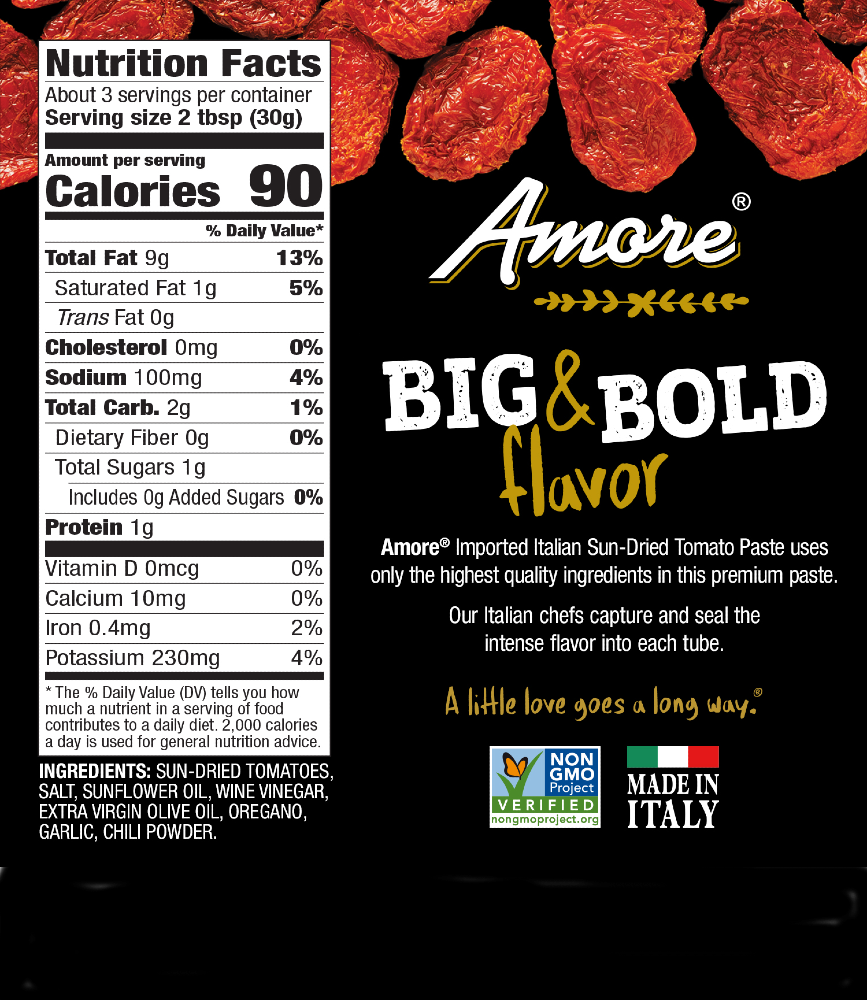 Nutrition Facts
About 3 servings per container
Serving size 2 tbsp (30g)

Amount per serving
Calories 90

% Daily Value*

| | |
|---|---|
| Total Fat 9g | 13% |
| Saturated Fat 1g | 5% |
| Trans Fat 0g | |
| Cholesterol 0mg | 0% |
| Sodium 100mg | 4% |
| Total Carb. 2g | 1% |
| Dietary Fiber 0g | 0% |
| Total Sugars 1g | |
| Includes 0g Added Sugars | 0% |
| Protein 1g | |
| Vitamin D 0mcg | 0% |
| Calcium 10mg | 0% |
| Iron 0.4mg | 2% |
| Potassium 230mg | 4% |

* The % Daily Value (DV) tells you how much a nutrient in a serving of food contributes to a daily diet. 2,000 calories a day is used for general nutrition advice.

INGREDIENTS: SUN-DRIED TOMATOES, SALT, SUNFLOWER OIL, WINE VINEGAR, EXTRA VIRGIN OLIVE OIL, OREGANO, GARLIC, CHILI POWDER.

Amore®

BIG & BOLD flavor

Amore® Imported Italian Sun-Dried Tomato Paste uses only the highest quality ingredients in this premium paste.

Our Italian chefs capture and seal the intense flavor into each tube.

A little love goes a long way.®

NON GMO Project VERIFIED nongmoproject.org

MADE IN ITALY